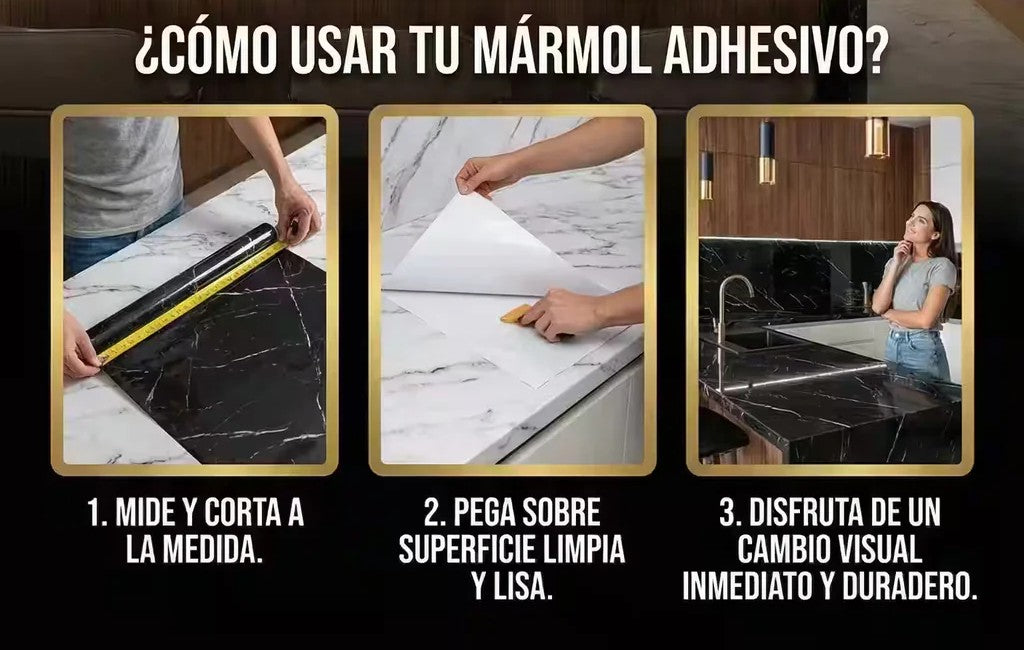 ¿CÓMO USAR TU MÁRMOL ADHESIVO?

1. MIDE Y CORTA A LA MEDIDA.

2. PEGA SOBRE SUPERFICIE LIMPIA Y LISA.

3. DISFRUTA DE UN CAMBIO VISUAL INMEDIATO Y DURADERO.